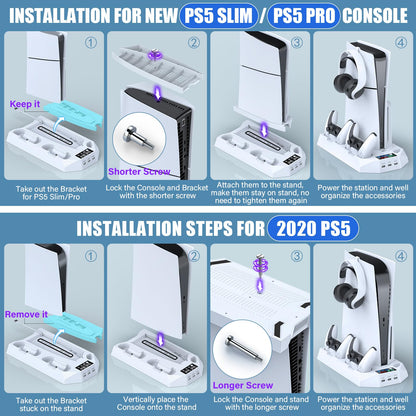 INSTALLATION FOR NEW PS5 SLIM / PS5 PRO CONSOLE

①

Keep it

Take out the Bracket for PS5 Slim/Pro

②

Shorter Screw

Lock the Console and Bracket with the shorter screw

③

Attach them to the stand, make them stay on stand, no need to tighten them again

④

Power the station and well organize the accessories

INSTALLATION STEPS FOR 2020 PS5

①

Remove it

Take out the Bracket stuck on the stand

②

Vertically place the Console onto the stand

③

Longer Screw

Lock the Console and stand with the longer screw

④

Power the station and well organize the accessories