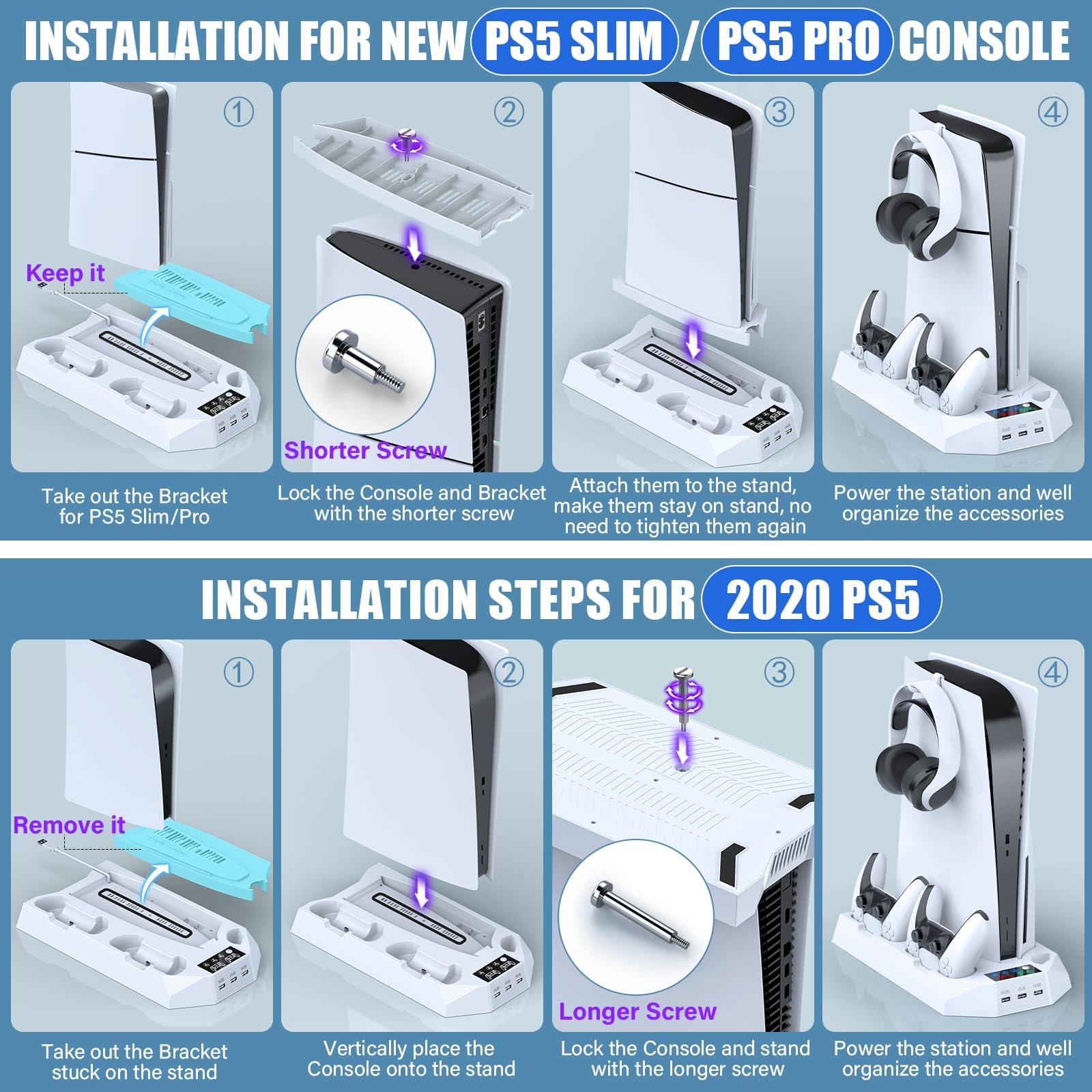 INSTALLATION FOR NEW PS5 SLIM / PS5 PRO CONSOLE

①
Keep it
Take out the Bracket for PS5 Slim/Pro

②
Shorter Screw
Lock the Console and Bracket with the shorter screw

③
Attach them to the stand, make them stay on stand, no need to tighten them again

④
Power the station and well organize the accessories

INSTALLATION STEPS FOR 2020 PS5

①
Remove it
Take out the Bracket stuck on the stand

②
Vertically place the Console onto the stand

③
Longer Screw
Lock the Console and stand with the longer screw

④
Power the station and well organize the accessories