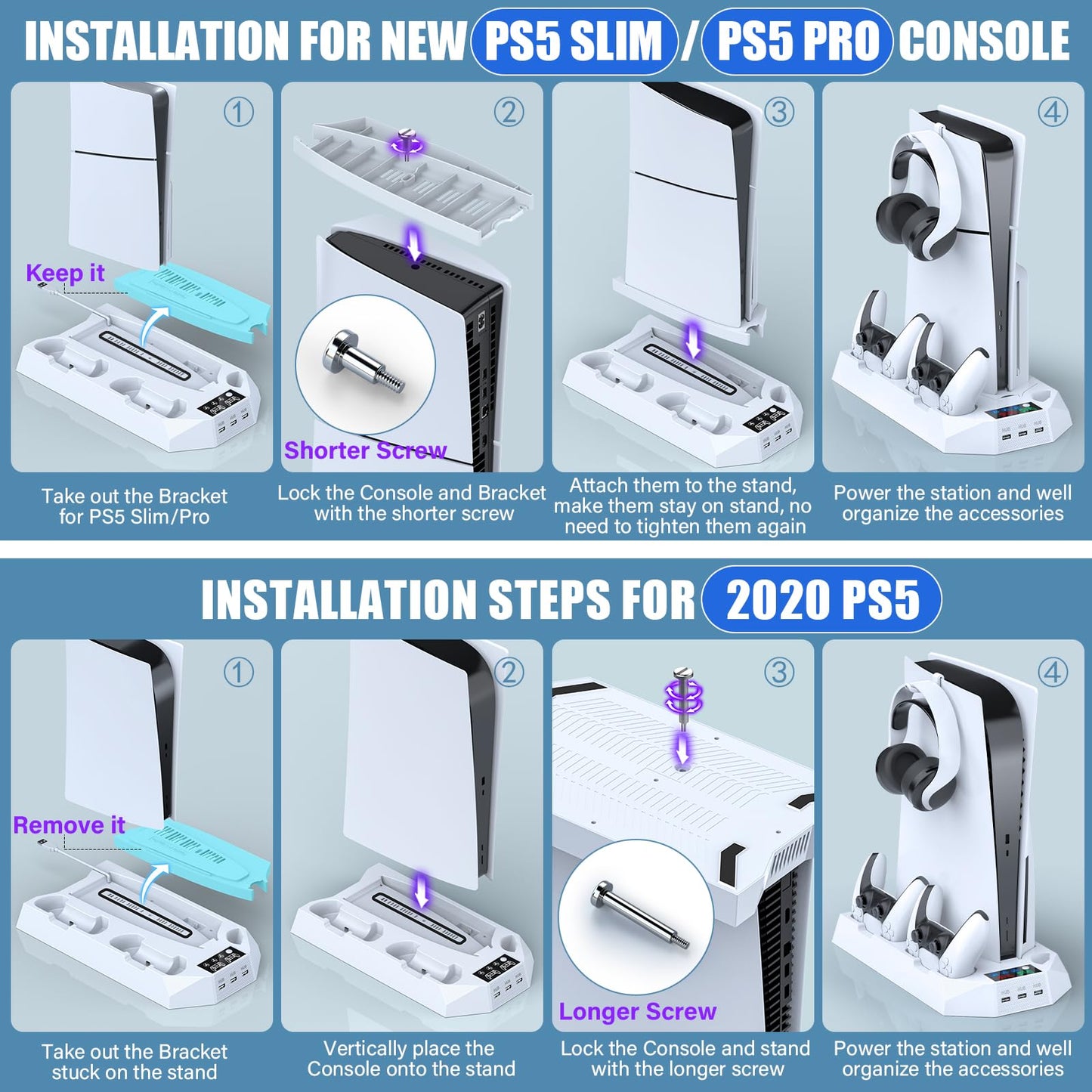 INSTALLATION FOR NEW PS5 SLIM / PS5 PRO CONSOLE

①

Keep it

Take out the Bracket for PS5 Slim/Pro

②

Shorter Screw

Lock the Console and Bracket with the shorter screw

③

Attach them to the stand, make them stay on stand, no need to tighten them again

④

Power the station and well organize the accessories

INSTALLATION STEPS FOR 2020 PS5

①

Remove it

Take out the Bracket stuck on the stand

②

Vertically place the Console onto the stand

③

Longer Screw

Lock the Console and stand with the longer screw

④

Power the station and well organize the accessories