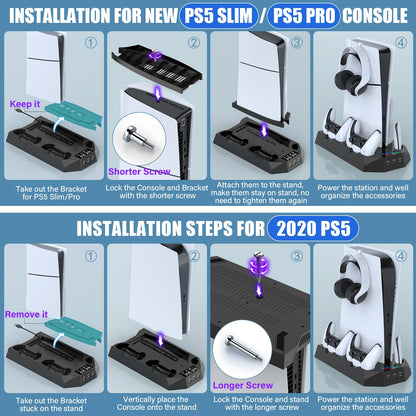 INSTALLATION FOR NEW PS5 SLIM / PS5 PRO CONSOLE

①
Keep it
Take out the Bracket for PS5 Slim/Pro

②
Shorter Screw
Lock the Console and Bracket with the shorter screw

③
Attach them to the stand, make them stay on stand, no need to tighten them again

④
Power the station and well organize the accessories

INSTALLATION STEPS FOR 2020 PS5

①
Remove it
Take out the Bracket stuck on the stand

②
Vertically place the Console onto the stand

③
Longer Screw
Lock the Console and stand with the longer screw

④
Power the station and well organize the accessories