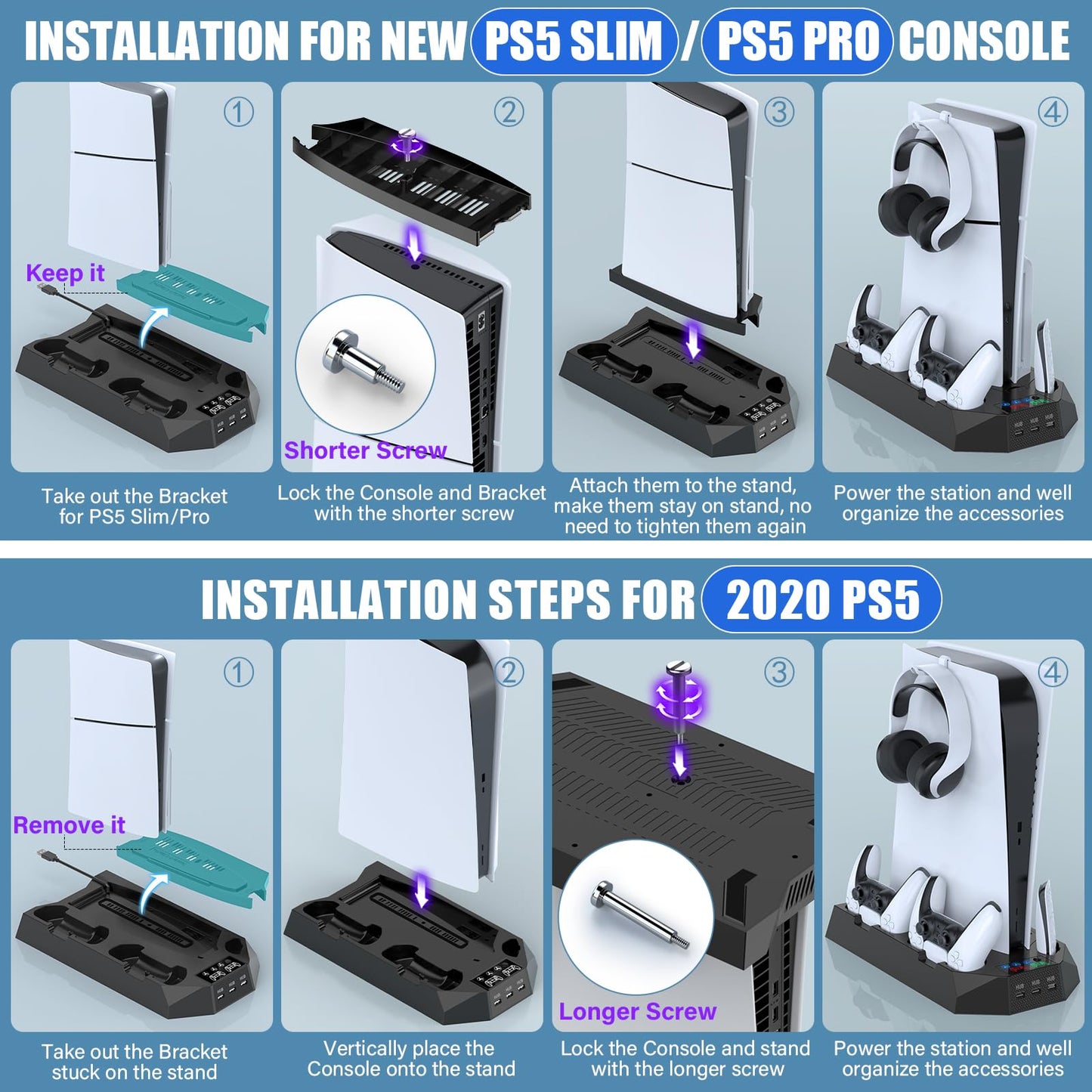 INSTALLATION FOR NEW PS5 SLIM / PS5 PRO CONSOLE

①
Keep it
Take out the Bracket for PS5 Slim/Pro

②
Shorter Screw
Lock the Console and Bracket with the shorter screw

③
Attach them to the stand, make them stay on stand, no need to tighten them again

④
Power the station and well organize the accessories

INSTALLATION STEPS FOR 2020 PS5

①
Remove it
Take out the Bracket stuck on the stand

②
Vertically place the Console onto the stand

③
Longer Screw
Lock the Console and stand with the longer screw

④
Power the station and well organize the accessories